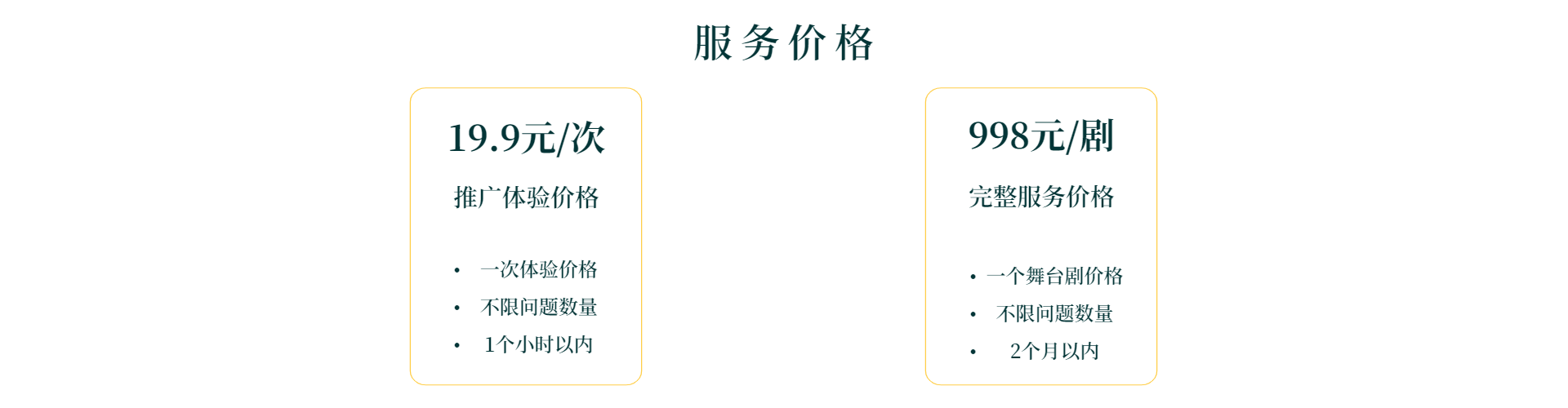 服务价格

19.9元/次

推广体验价格

• 一次体验价格
• 不限问题数量
• 1个小时以内

998元/剧

完整服务价格

• 一个舞台剧价格
• 不限问题数量
• 2个月以内